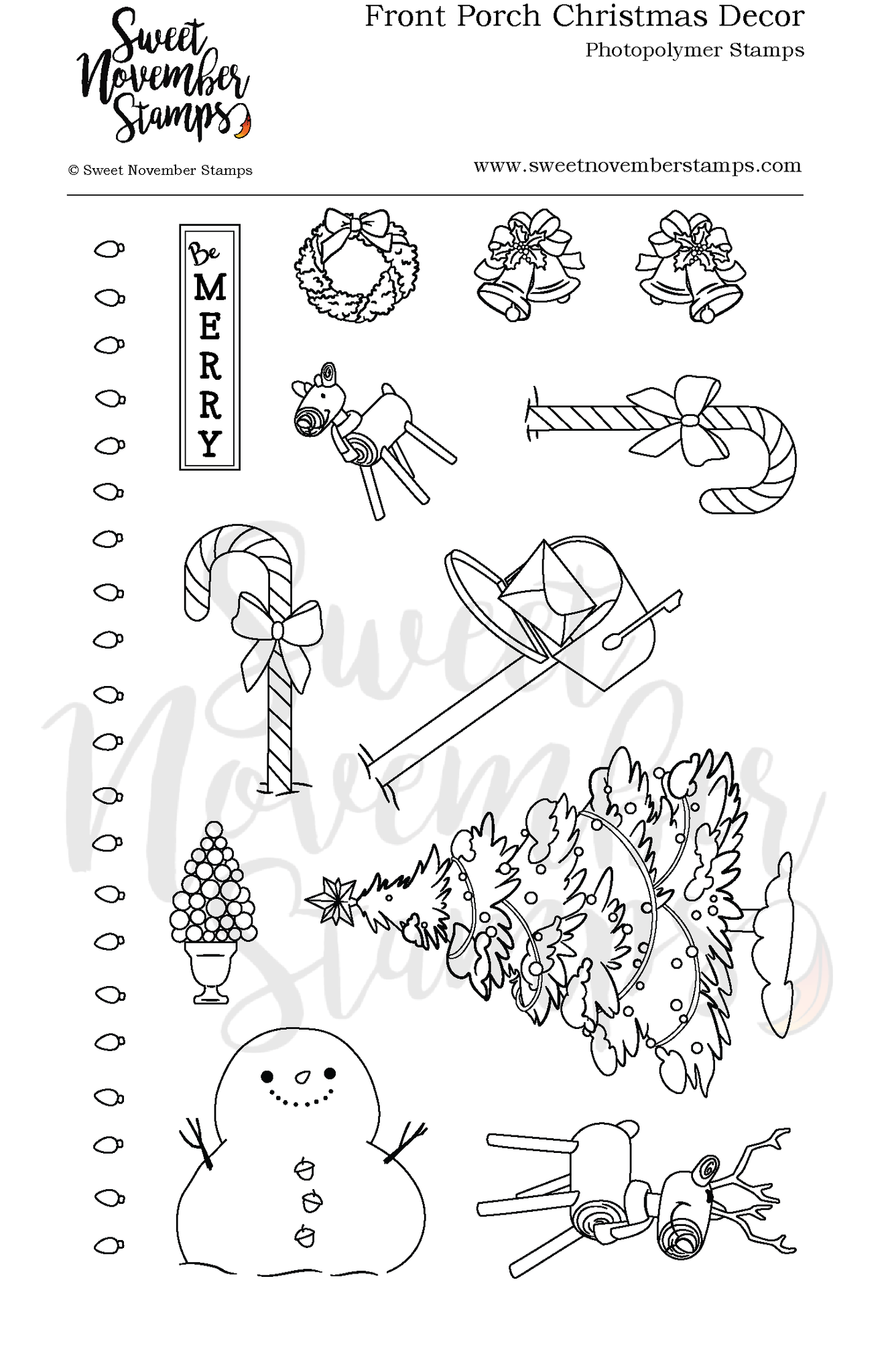 Sweet November Stamps

Front Porch Christmas Decor

Photopolymer Stamps

© Sweet November Stamps

www.sweetnovemberstamps.com

Be MERRY

Sweet November Stamps