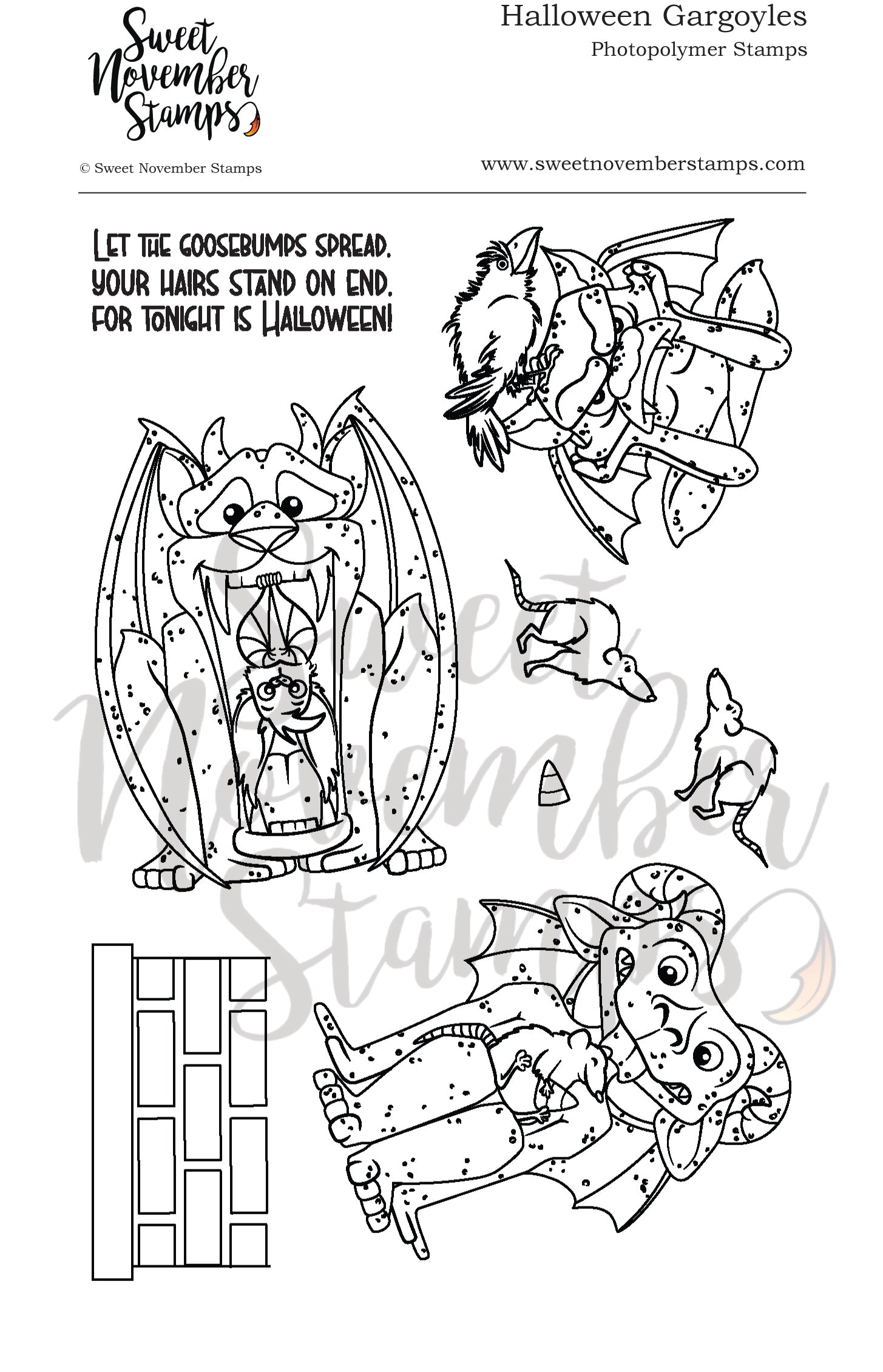 Sweet November Stamps

Halloween Gargoyles
Photopolymer Stamps

© Sweet November Stamps

www.sweetnovemberstamps.com

LET THE GOOSEBUMPS SPREAD.
YOUR HAIRS STAND ON END.
FOR TONIGHT IS HALLOWEEN!

Sweet November Stamps