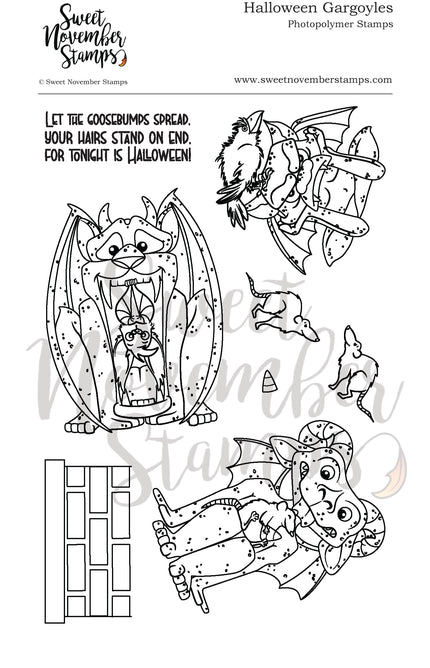 Sweet November Stamps

Halloween Gargoyles
Photopolymer Stamps

© Sweet November Stamps

www.sweetnovemberstamps.com

Let the goosebumps spread,
your hairs stand on end,
for tonight is Halloween!

Sweet November Stamps