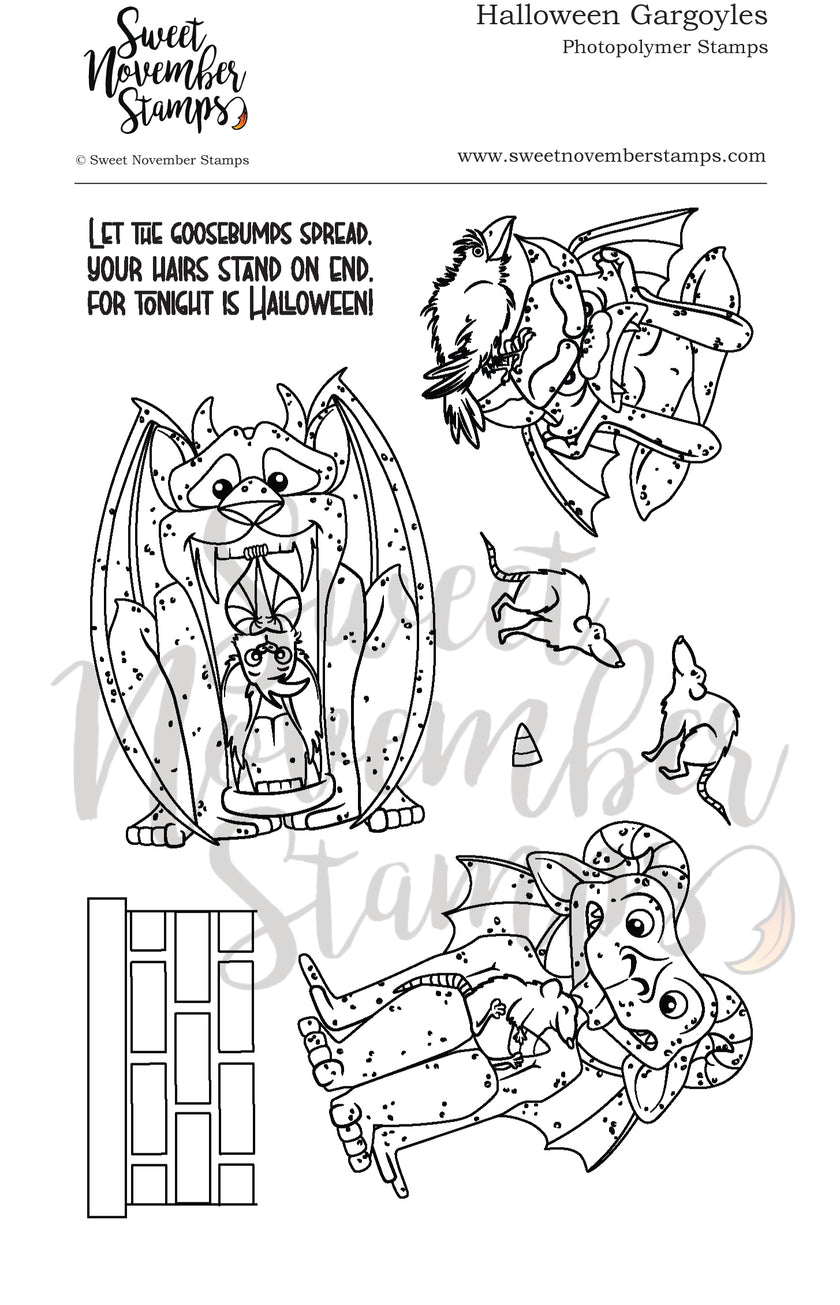 Sweet November Stamps

Halloween Gargoyles
Photopolymer Stamps

© Sweet November Stamps

www.sweetnovemberstamps.com

Let the goosebumps spread, your hairs stand on end, for tonight is Halloween!

Sweet November Stamps