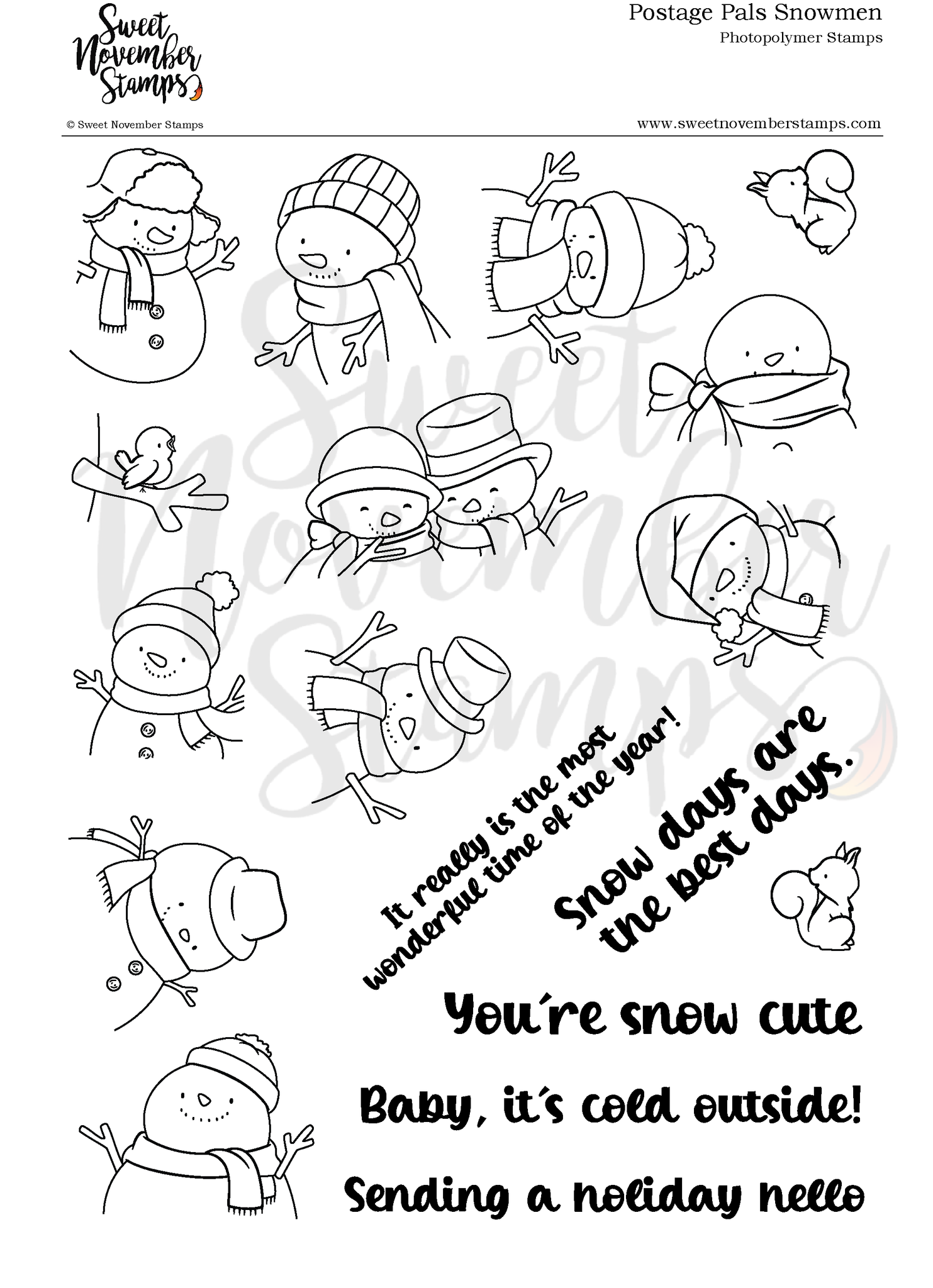 Sweet November Stamps

Postage Pals Snowmen
Photopolymer Stamps

© Sweet November Stamps

www.sweetnovemberstamps.com

Sweet November Stamps

It really is the most wonderful time of the year!

Snow days are the best days.

You´re snow cute

Baby, it´s cold outside!

Sending a holiday hello