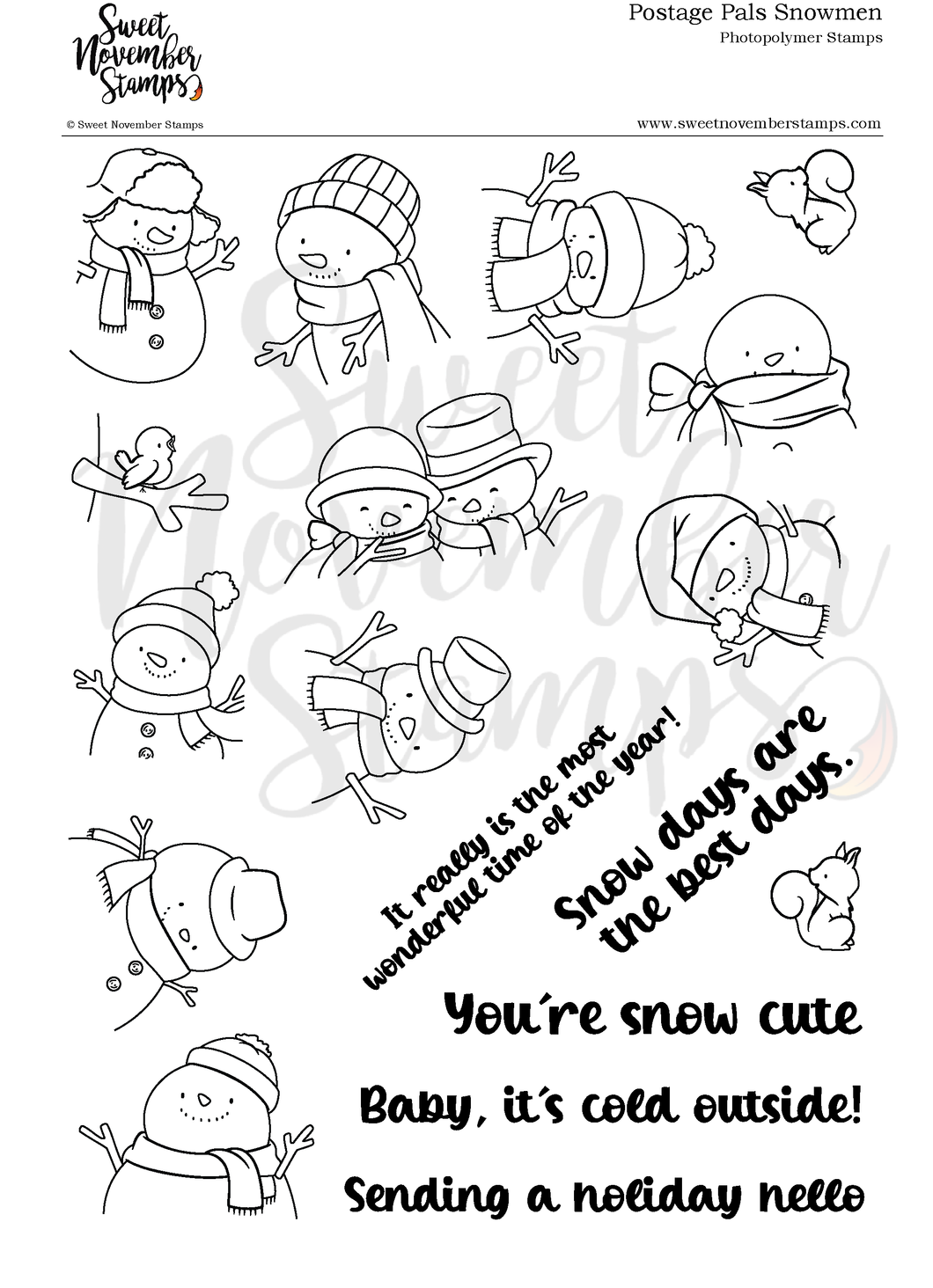 Sweet November Stamps

Postage Pals Snowmen
Photopolymer Stamps

© Sweet November Stamps

www.sweetnovemberstamps.com

Sweet November Stamps

It really is the most wonderful time of the year!

Snow days are the best days.

You´re snow cute

Baby, it´s cold outside!

Sending a holiday hello