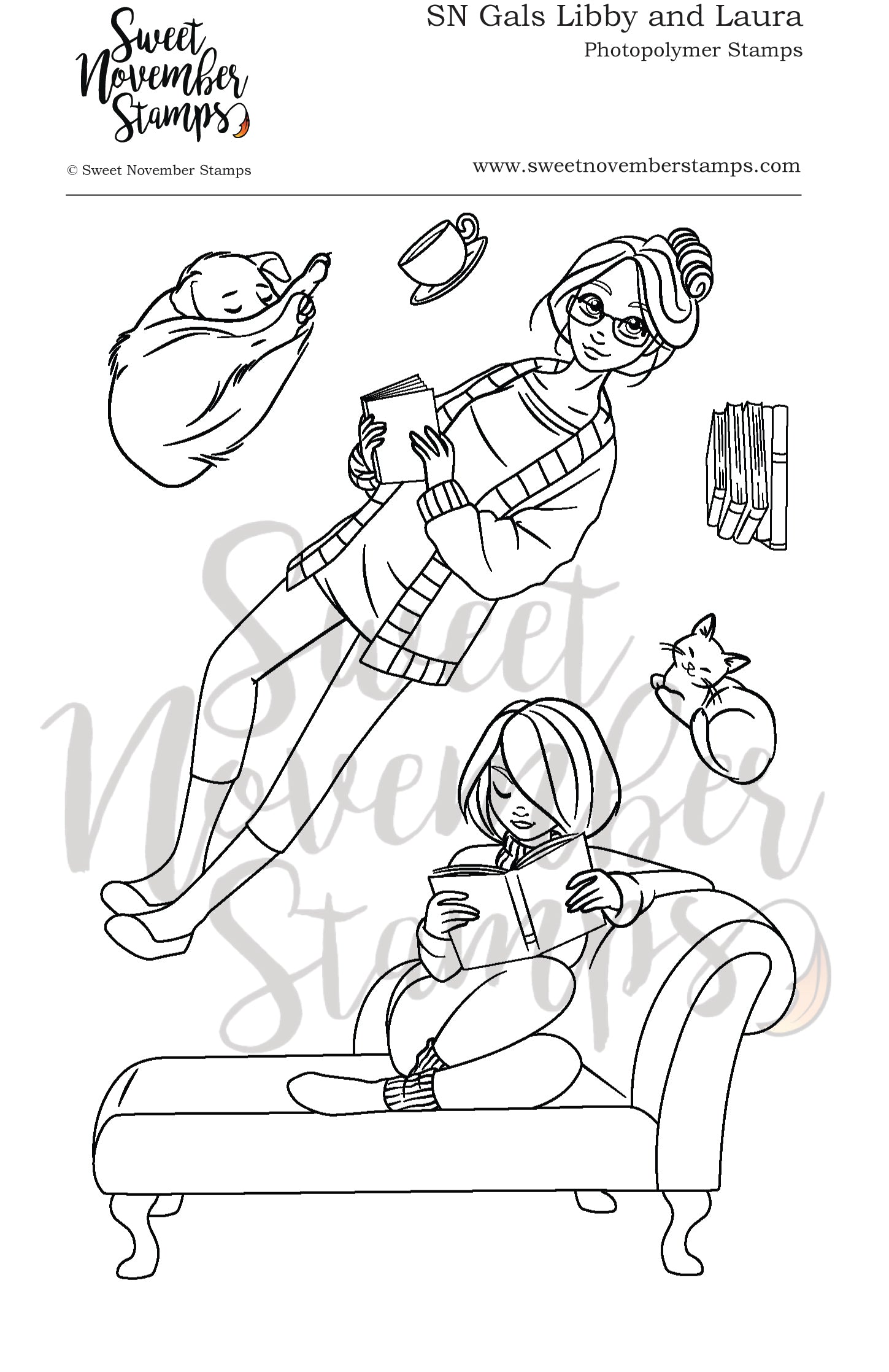 Sweet November Stamps

SN Gals Libby and Laura

Photopolymer Stamps

© Sweet November Stamps

www.sweetnovemberstamps.com

Sweet November Stamps