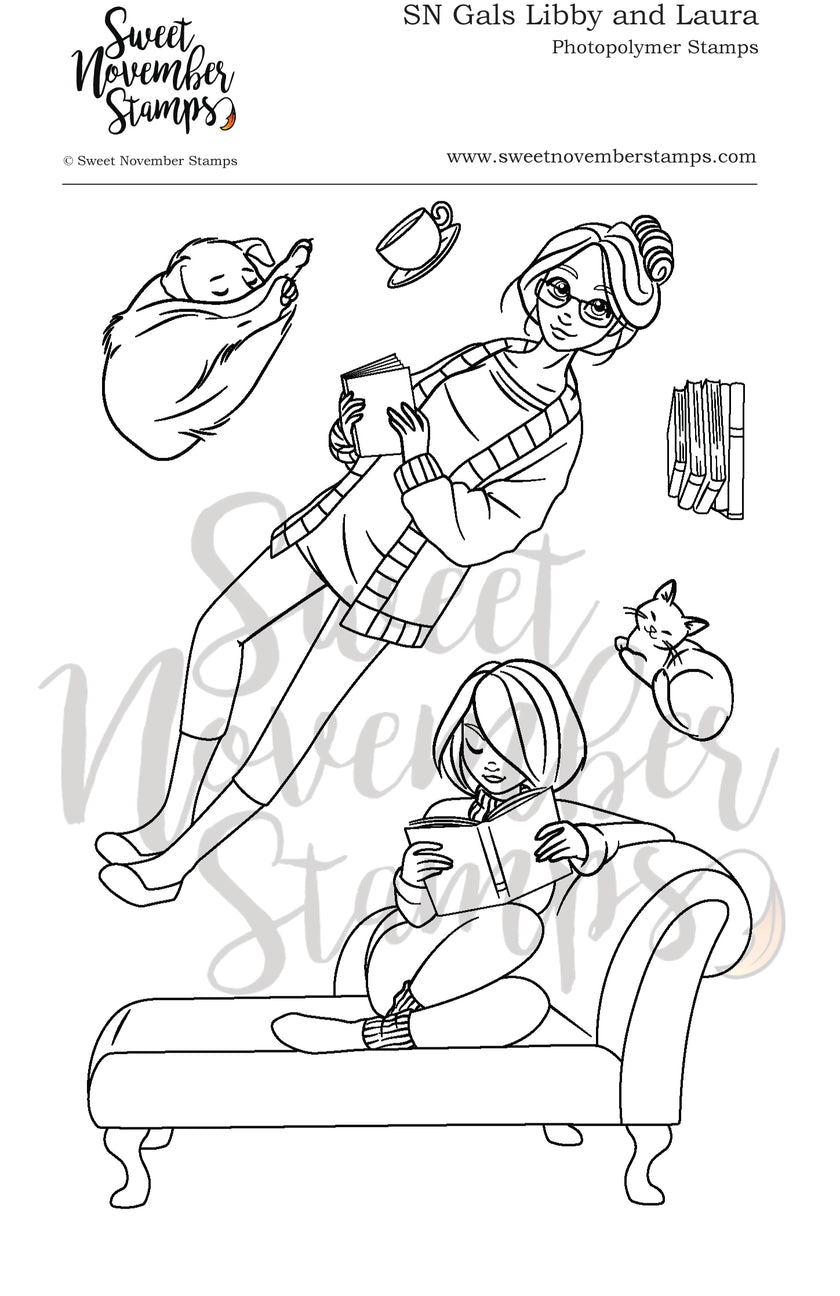 Sweet November Stamps

SN Gals Libby and Laura
Photopolymer Stamps

© Sweet November Stamps

www.sweetnovemberstamps.com

Sweet November Stamps