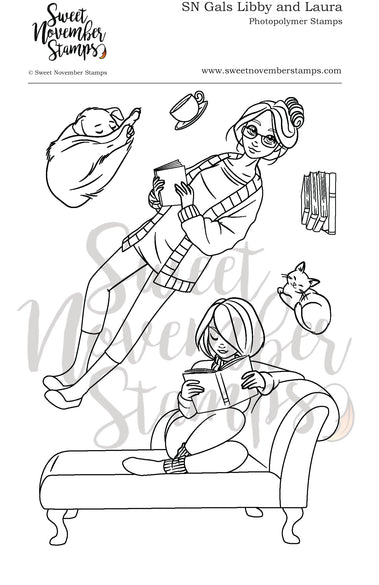 Sweet November Stamps

SN Gals Libby and Laura
Photopolymer Stamps

© Sweet November Stamps

www.sweetnovemberstamps.com

Sweet November Stamps