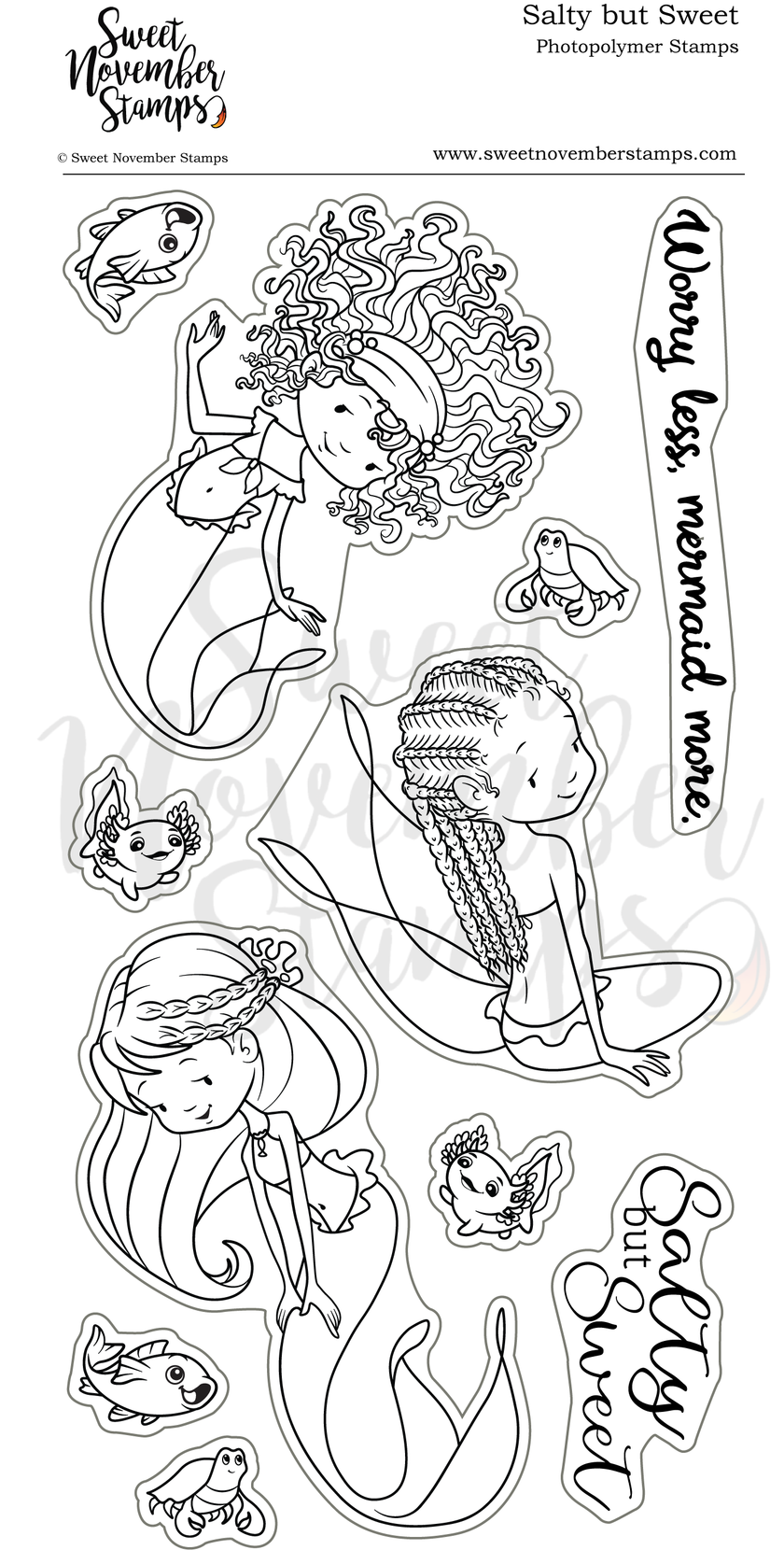 Sweet November Stamps

Salty but Sweet
Photopolymer Stamps

© Sweet November Stamps

www.sweetnovemberstamps.com

Worry less, mermaid more.

Sweet November Stamps

Salty but Sweet