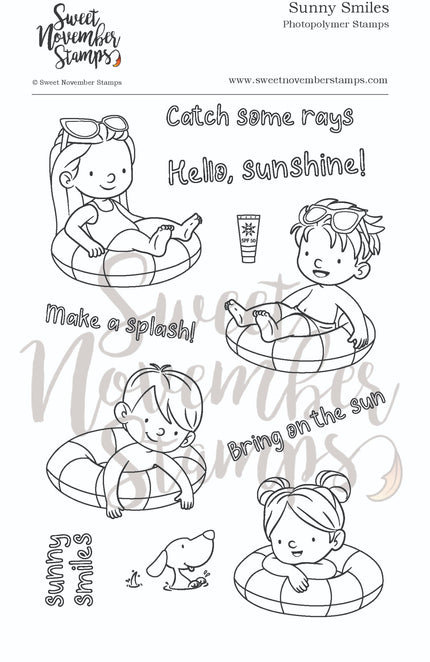 Sweet November Stamps

Sunny Smiles
Photopolymer Stamps

© Sweet November Stamps

www.sweetnovemberstamps.com

Catch some rays

Hello, sunshine!

SPF 50

Make a splash!

Sweet November Stamps

Bring on the sun

sunny smiles