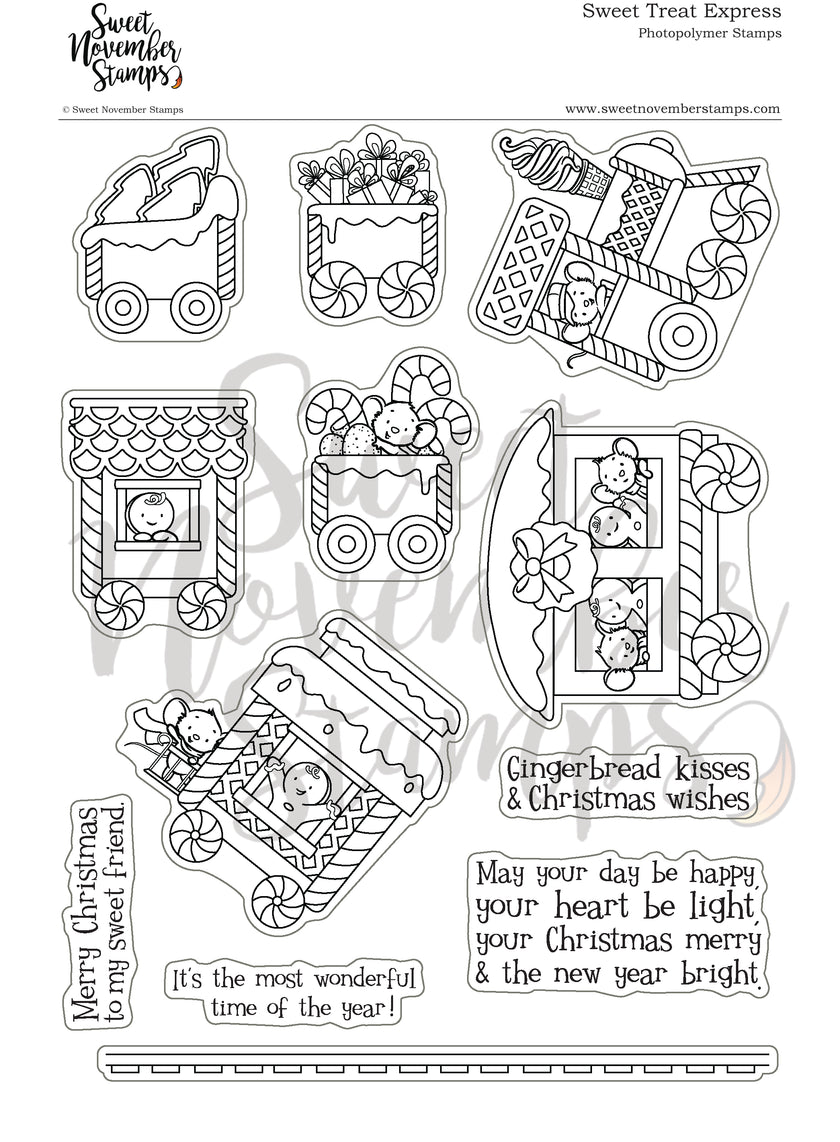 Sweet November Stamps

Sweet Treat Express
Photopolymer Stamps

© Sweet November Stamps

www.sweetnovemberstamps.com

Sweet November Stamps

Gingerbread kisses
& Christmas wishes

Merry Christmas
to my sweet friend.

May your day be happy,
your heart be light,
your Christmas merry
& the new year bright.

It's the most wonderful
time of the year!