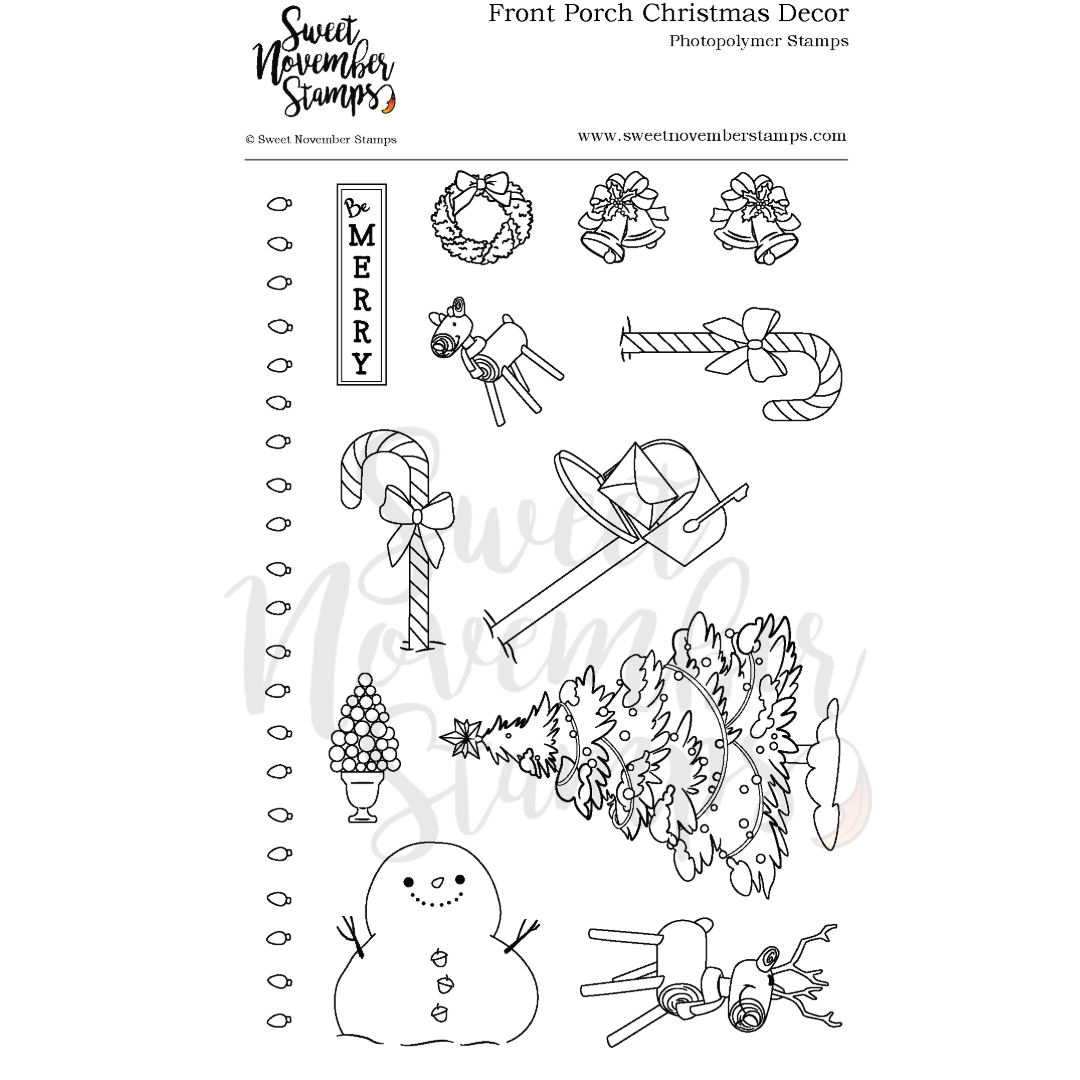 Sweet November Stamps

Front Porch Christmas Decor
Photopolymer Stamps

© Sweet November Stamps

www.sweetnovemberstamps.com

Be
MERRY

Sweet November Stamps