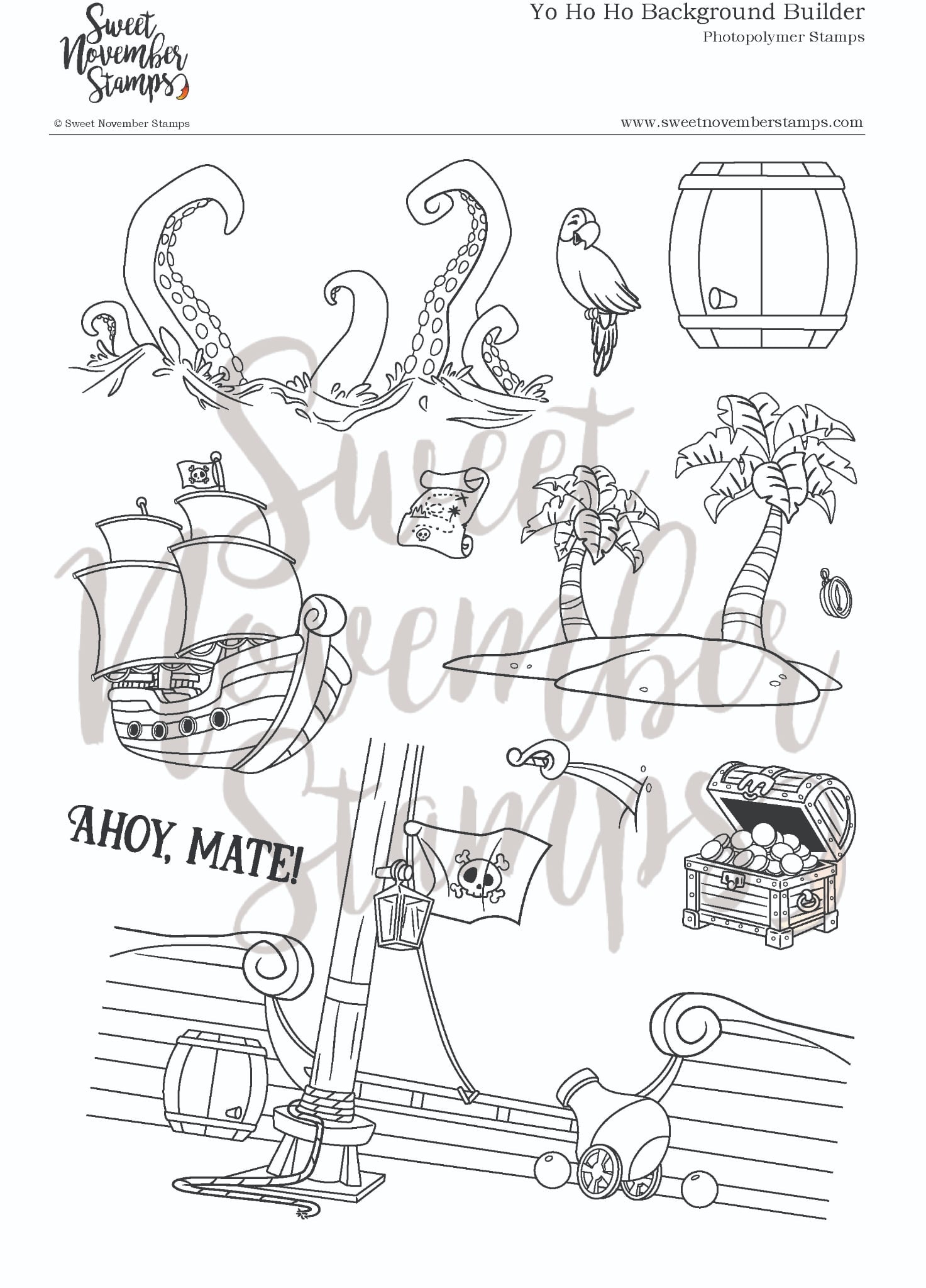 Sweet November Stamps

Yo Ho Ho Background Builder
Photopolymer Stamps

© Sweet November Stamps

www.sweetnovemberstamps.com

Sweet November Stamps

AHOY, MATE!