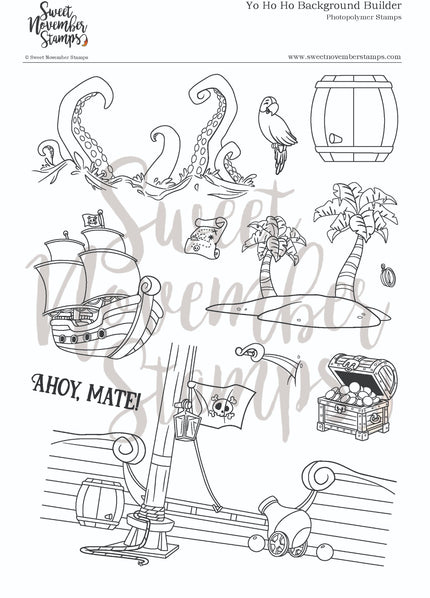 Sweet November Stamps

Yo Ho Ho Background Builder
Photopolymer Stamps

© Sweet November Stamps

www.sweetnovemberstamps.com

Sweet November Stamps

AHOY, MATE!