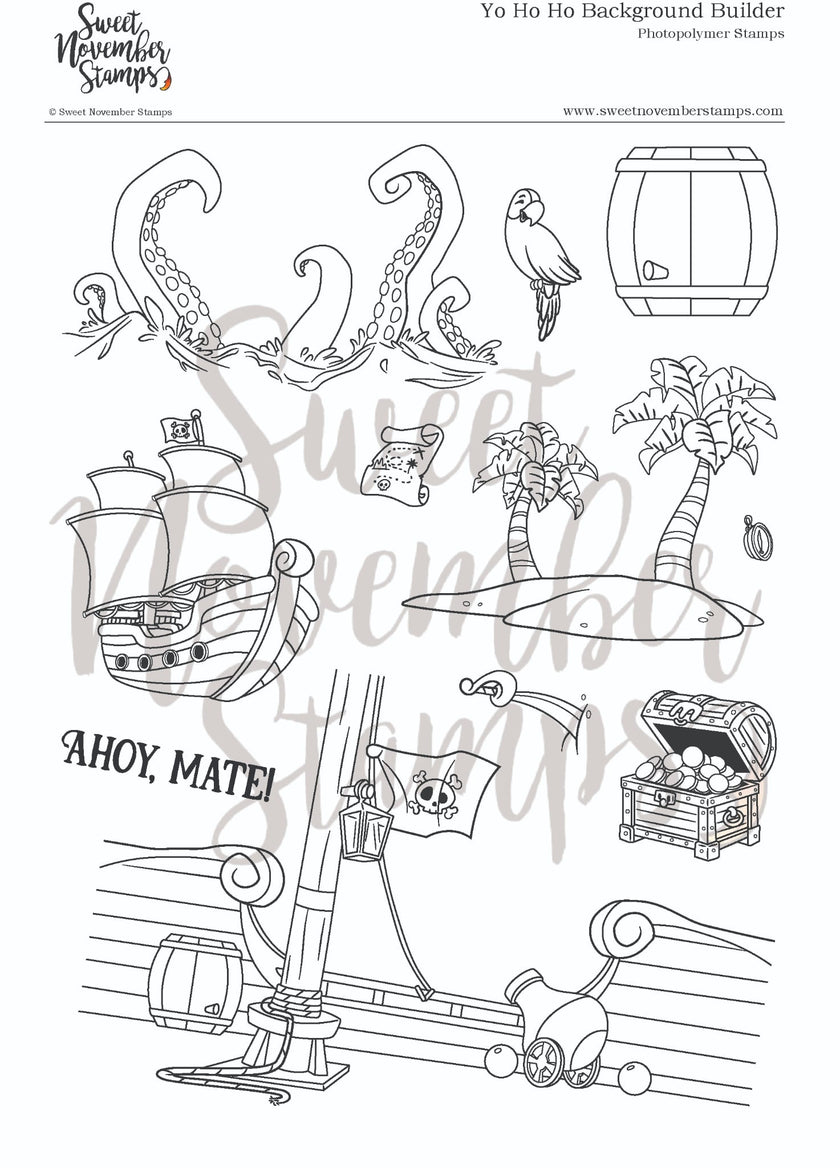 Sweet November Stamps

Yo Ho Ho Background Builder
Photopolymer Stamps

© Sweet November Stamps

www.sweetnovemberstamps.com

Sweet November Stamps

AHOY, MATE!